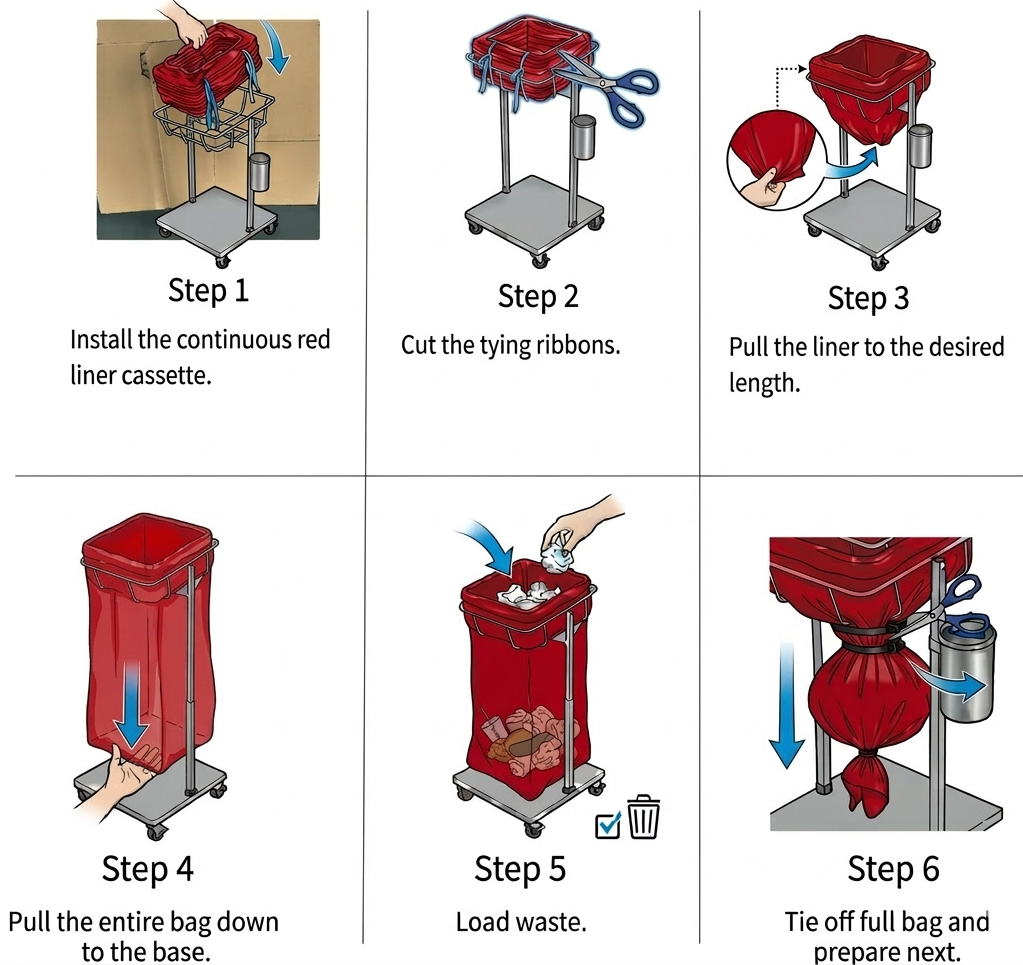 Step 1
Install the continuous red liner cassette.

Step 2
Cut the tying ribbons.

Step 3
Pull the liner to the desired length.

Step 4
Pull the entire bag down to the base.

Step 5
Load waste.

Step 6
Tie off full bag and prepare next.